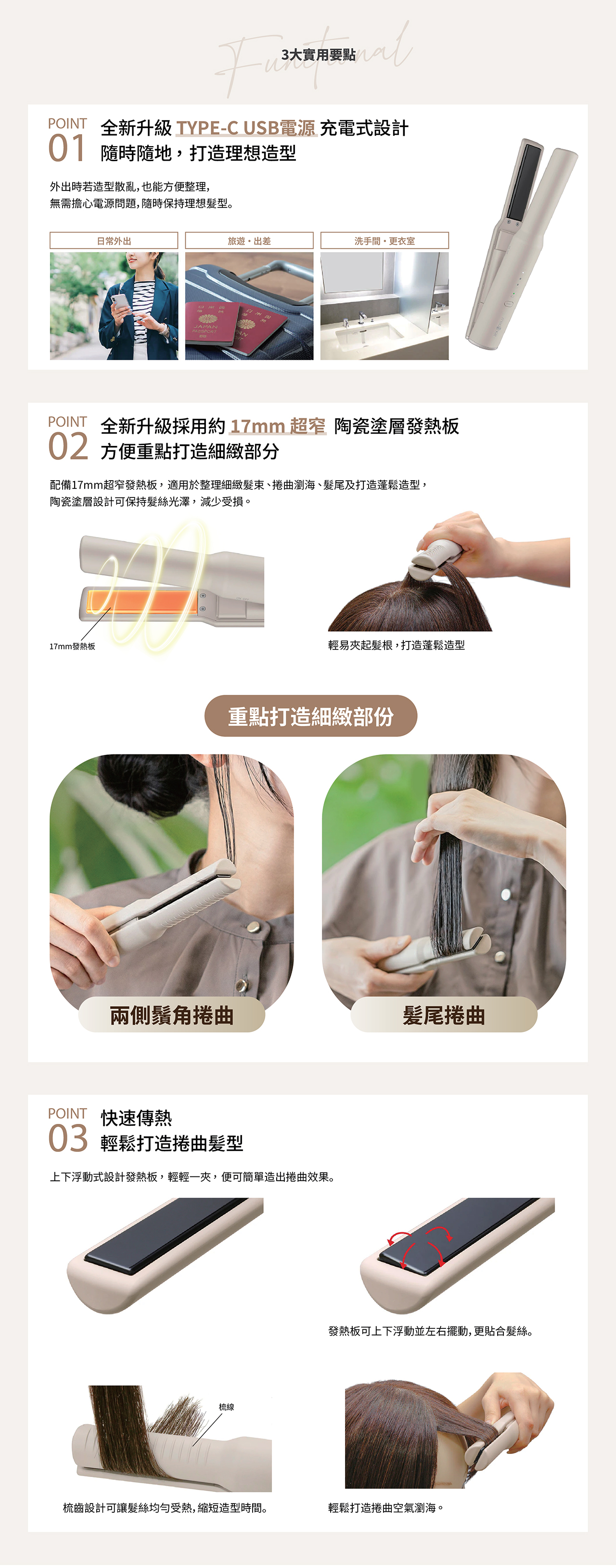 Functional
3大實用要點

POINT 01
全新升級 TYPE-C USB電源 充電式設計
隨時隨地，打造理想造型

外出時若造型散亂，也能方便整理，
無需擔心電源問題，隨時保持理想髮型。

日常外出
旅遊・出差
洗手間・更衣室

JAPAN PASSPORT

POINT 02
全新升級採用約 17mm 超窄 陶瓷塗層發熱板
方便重點打造細緻部分

配備17mm超窄發熱板，適用於整理細緻髮束、捲曲瀏海、髮尾及打造蓬鬆造型，
陶瓷塗層設計可保持髮絲光澤，減少受損。

17mm發熱板
輕易夾起髮根，打造蓬鬆造型

重點打造細緻部份

兩側鬢角捲曲
髮尾捲曲

POINT 03
快速傳熱
輕鬆打造捲曲髮型

上下浮動式設計發熱板，輕輕一夾，便可簡單造出捲曲效果。

發熱板可上下浮動並左右擺動，更貼合髮絲。

梳線
梳齒設計可讓髮絲均勻受熱，縮短造型時間。
輕鬆打造捲曲空氣瀏海。